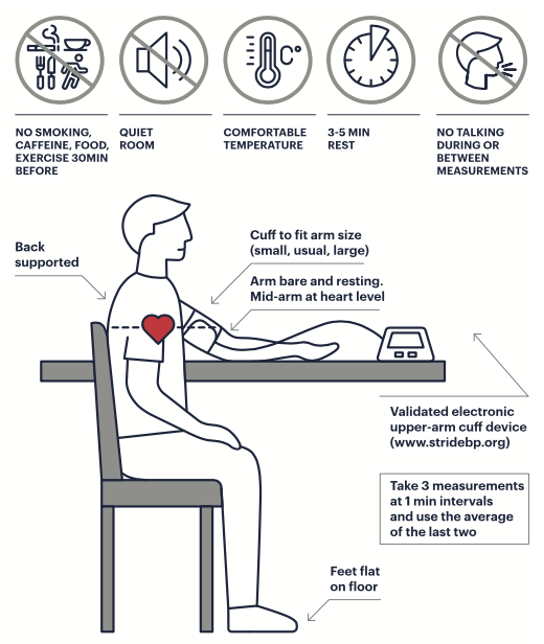 C°

NO SMOKING, CAFFEINE, FOOD, EXERCISE 30MIN BEFORE

QUIET ROOM

COMFORTABLE TEMPERATURE

3-5 MIN REST

NO TALKING DURING OR BETWEEN MEASUREMENTS

Back supported

Cuff to fit arm size (small, usual, large)

Arm bare and resting. Mid-arm at heart level

Validated electronic upper-arm cuff device (www.stridebp.org)

Take 3 measurements at 1 min intervals and use the average of the last two

Feet flat on floor