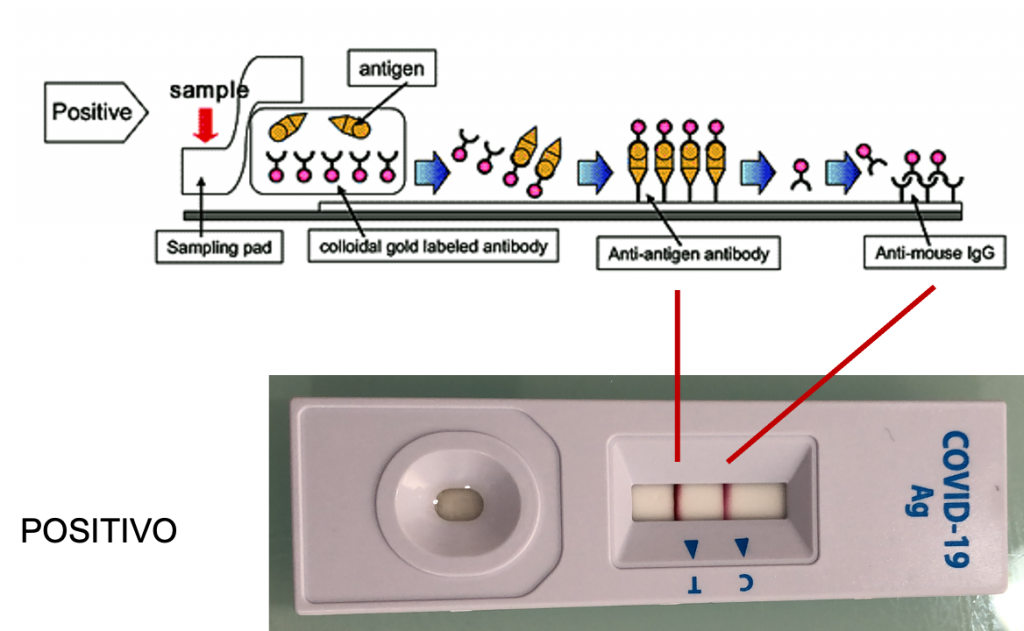 Positive

sample

antigen

Sampling pad

colloidal gold labeled antibody

Anti-antigen antibody

Anti-mouse IgG

POSITIVO

T

C

COVID-19
Ag